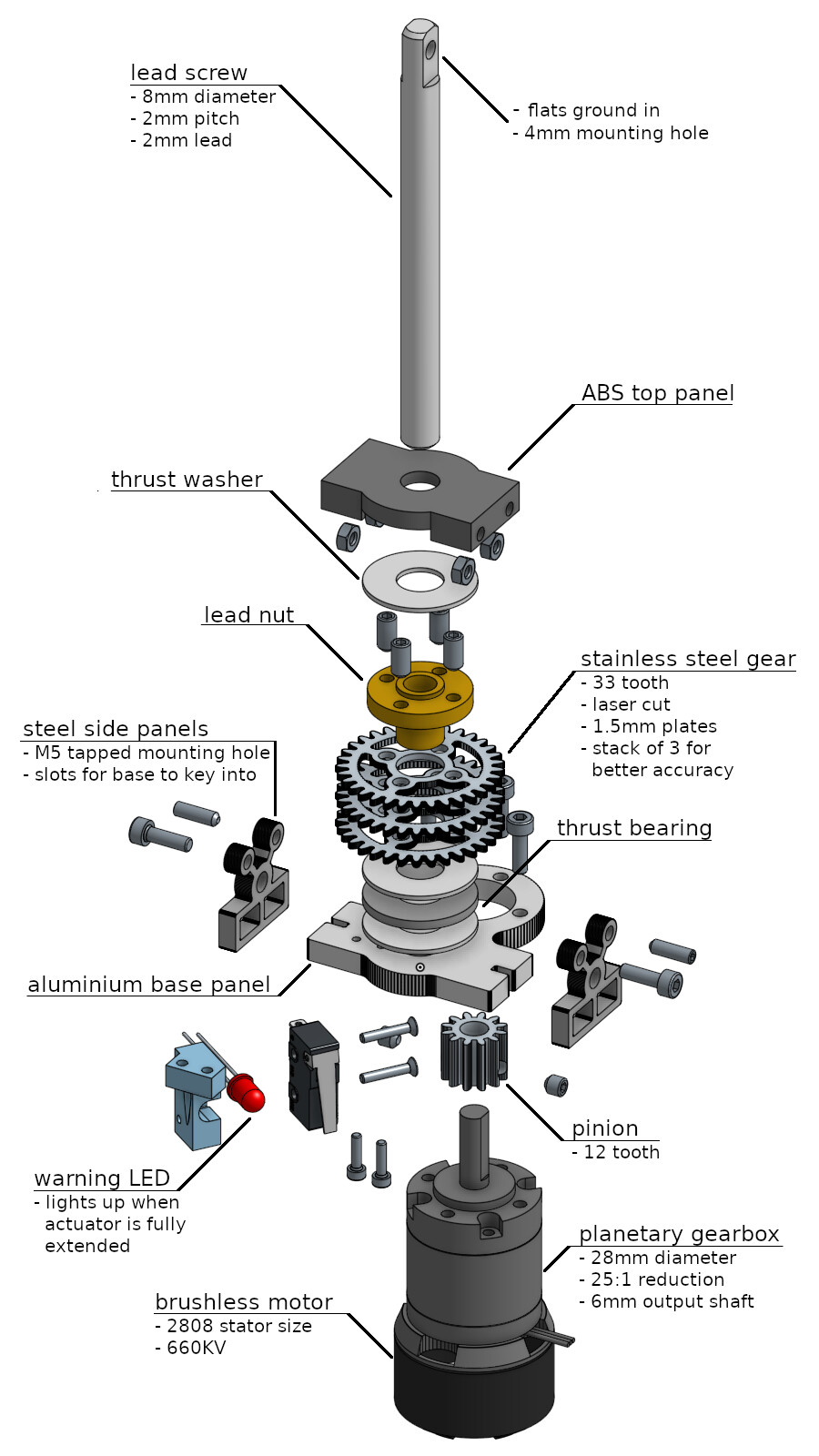 lead screw
- 8mm diameter
- 2mm pitch
- 2mm lead

- flats ground in
- 4mm mounting hole

ABS top panel

thrust washer

lead nut

stainless steel gear
- 33 tooth
- laser cut
- 1.5mm plates
- stack of 3 for better accuracy

steel side panels
- M5 tapped mounting hole
- slots for base to key into

thrust bearing

aluminium base panel

pinion
- 12 tooth

warning LED
- lights up when actuator is fully extended

planetary gearbox
- 28mm diameter
- 25:1 reduction
- 6mm output shaft

brushless motor
- 2808 stator size
- 660KV